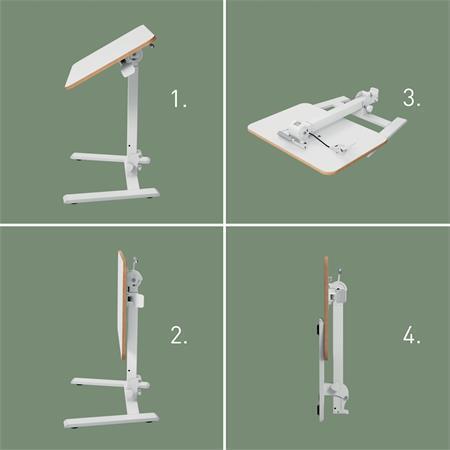 1.

3.

2.

4.